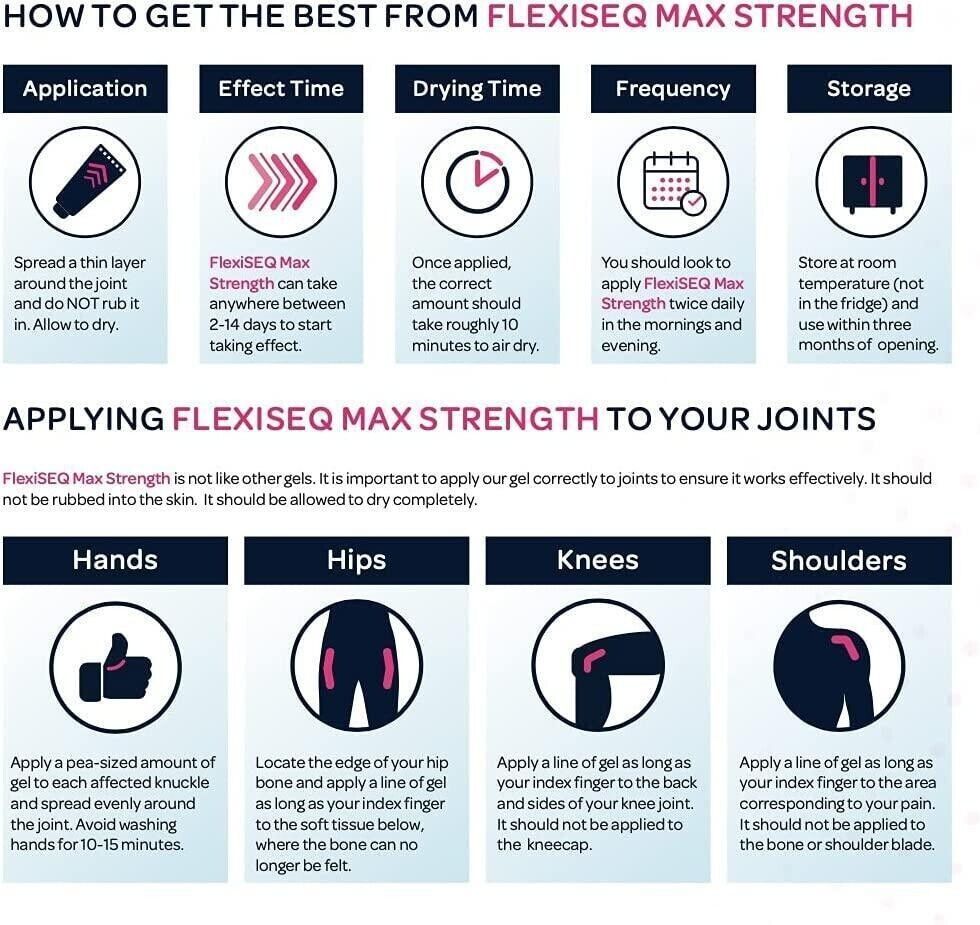 HOW TO GET THE BEST FROM FLEXISEQ MAX STRENGTH

Application

Spread a thin layer around the joint and do NOT rub it in. Allow to dry.

Effect Time

FlexiSEQ Max Strength can take anywhere between 2-14 days to start taking effect.

Drying Time

Once applied, the correct amount should take roughly 10 minutes to air dry.

Frequency

You should look to apply FlexiSEQ Max Strength twice daily in the mornings and evening.

Storage

Store at room temperature (not in the fridge) and use within three months of opening.

APPLYING FLEXISEQ MAX STRENGTH TO YOUR JOINTS

FlexiSEQ Max Strength is not like other gels. It is important to apply our gel correctly to joints to ensure it works effectively. It should not be rubbed into the skin. It should be allowed to dry completely.

Hands

Apply a pea-sized amount of gel to each affected knuckle and spread evenly around the joint. Avoid washing hands for 10-15 minutes.

Hips

Locate the edge of your hip bone and apply a line of gel as long as your index finger to the soft tissue below, where the bone can no longer be felt.

Knees

Apply a line of gel as long as your index finger to the back and sides of your knee joint. It should not be applied to the kneecap.

Shoulders

Apply a line of gel as long as your index finger to the area corresponding to your pain. It should not be applied to the bone or shoulder blade.